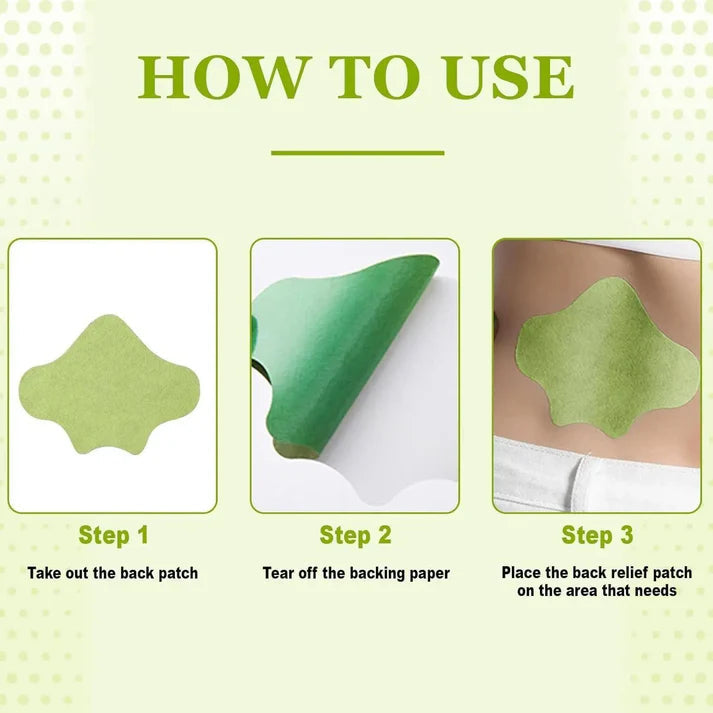 HOW TO USE

Step 1

Take out the back patch

Step 2

Tear off the backing paper

Step 3

Place the back relief patch on the area that needs