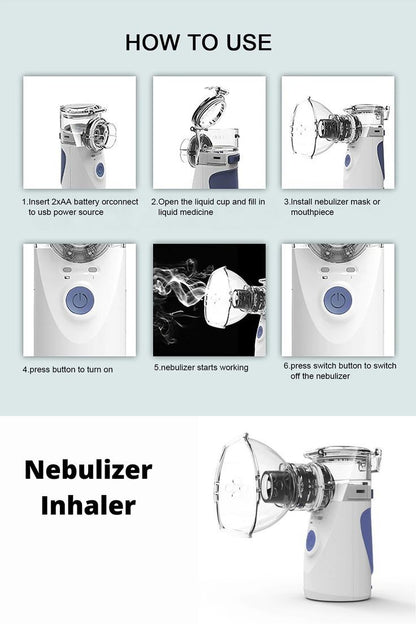 HOW TO USE

1.Insert 2xAA battery orconnect to usb power source

2.Open the liquid cup and fill in liquid medicine

3.Install nebulizer mask or mouthpiece

4.press button to turn on

5.nebulizer starts working

6.press switch button to switch off the nebulizer

Nebulizer Inhaler