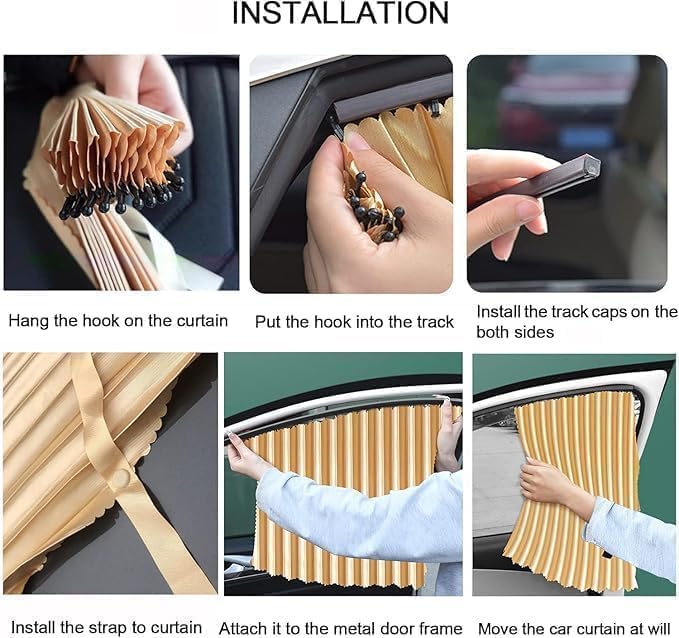 INSTALLATION

Hang the hook on the curtain

Put the hook into the track

Install the track caps on the both sides

Install the strap to curtain

Attach it to the metal door frame

Move the car curtain at will