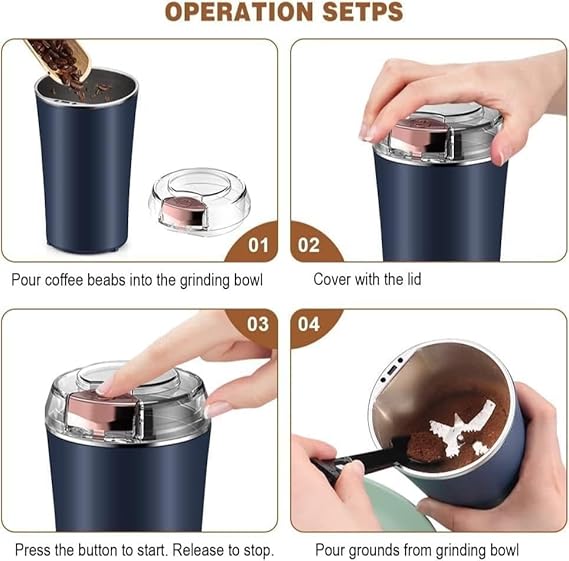 OPERATION SETPS

01

Pour coffee beabs into the grinding bowl

02

Cover with the lid

03

Press the button to start. Release to stop.

04

Pour grounds from grinding bowl