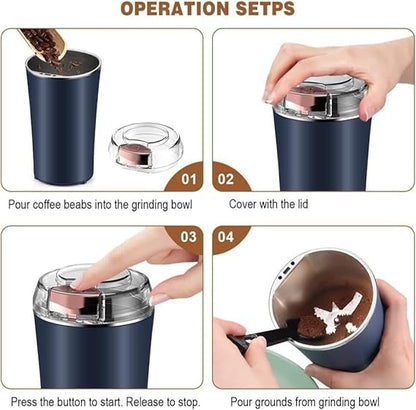 OPERATION SETPS

01

Pour coffee beabs into the grinding bowl

02

Cover with the lid

03

Press the button to start. Release to stop.

04

Pour grounds from grinding bowl