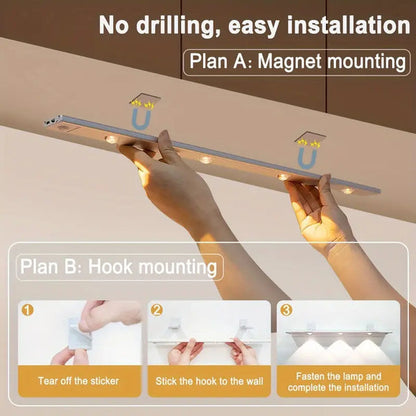 No drilling, easy installation

Plan A: Magnet mounting

Plan B: Hook mounting

1
Tear off the sticker

2
Stick the hook to the wall

3
Fasten the lamp and complete the installation